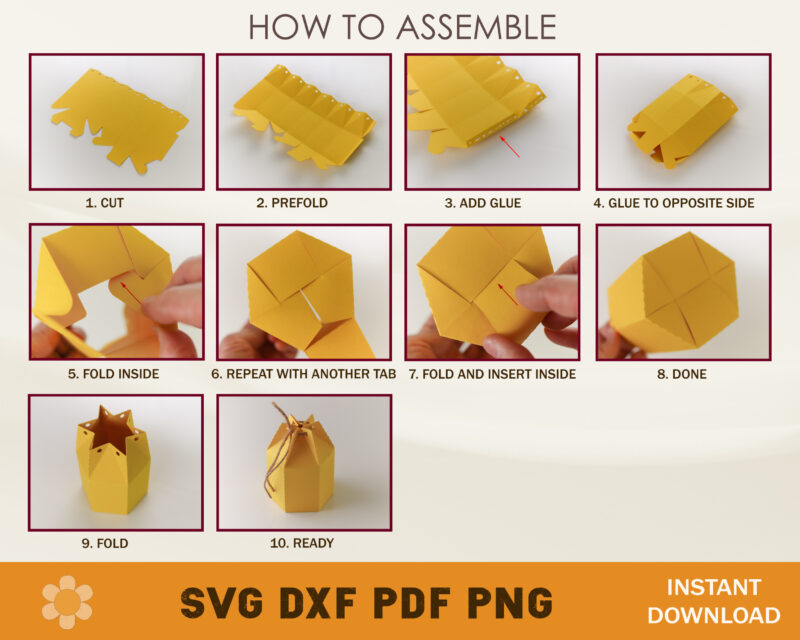 HOW TO ASSEMBLE

1. CUT

2. PREFOLD

3. ADD GLUE

4. GLUE TO OPPOSITE SIDE

5. FOLD INSIDE

6. REPEAT WITH ANOTHER TAB

7. FOLD AND INSERT INSIDE

8. DONE

9. FOLD

10. READY

SVG DXF PDF PNG

INSTANT DOWNLOAD