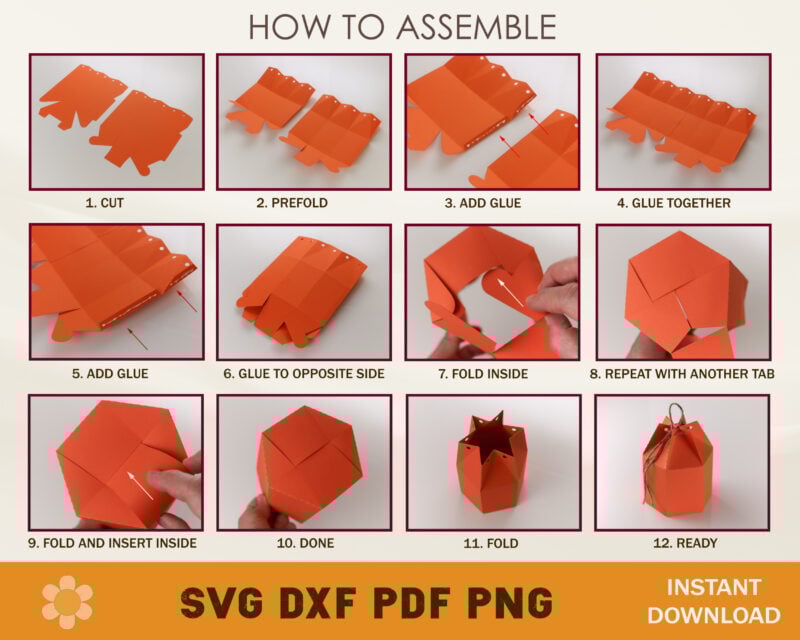 HOW TO ASSEMBLE

1. CUT

2. PREFOLD

3. ADD GLUE

4. GLUE TOGETHER

5. ADD GLUE

6. GLUE TO OPPOSITE SIDE

7. FOLD INSIDE

8. REPEAT WITH ANOTHER TAB

9. FOLD AND INSERT INSIDE

10. DONE

11. FOLD

12. READY

SVG DXF PDF PNG

INSTANT DOWNLOAD