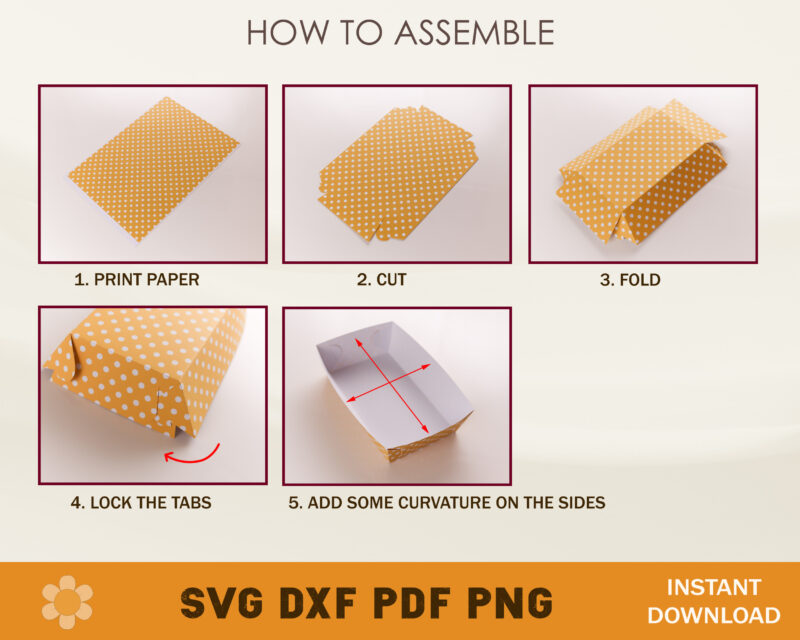 HOW TO ASSEMBLE

1. PRINT PAPER

2. CUT

3. FOLD

4. LOCK THE TABS

5. ADD SOME CURVATURE ON THE SIDES

SVG DXF PDF PNG

INSTANT DOWNLOAD