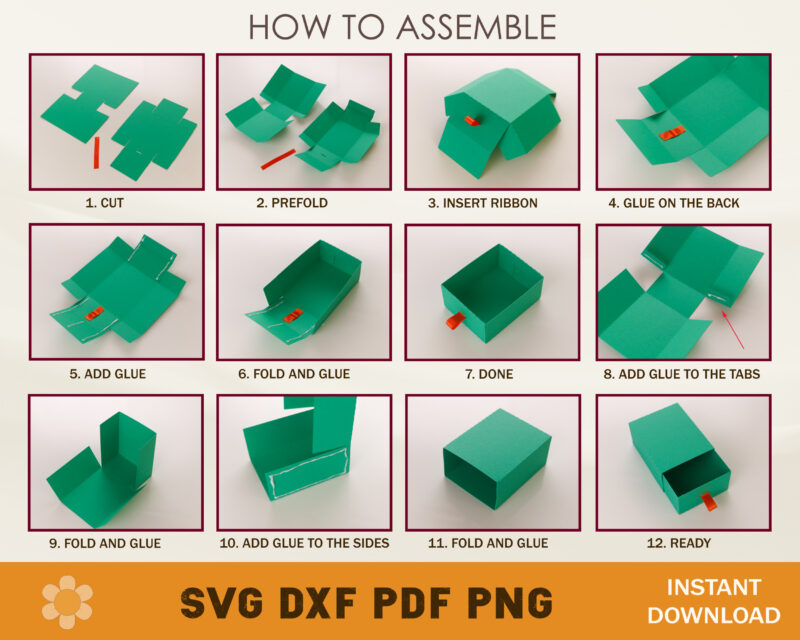 HOW TO ASSEMBLE

1. CUT

2. PREFOLD

3. INSERT RIBBON

4. GLUE ON THE BACK

5. ADD GLUE

6. FOLD AND GLUE

7. DONE

8. ADD GLUE TO THE TABS

9. FOLD AND GLUE

10. ADD GLUE TO THE SIDES

11. FOLD AND GLUE

12. READY

SVG DXF PDF PNG

INSTANT DOWNLOAD