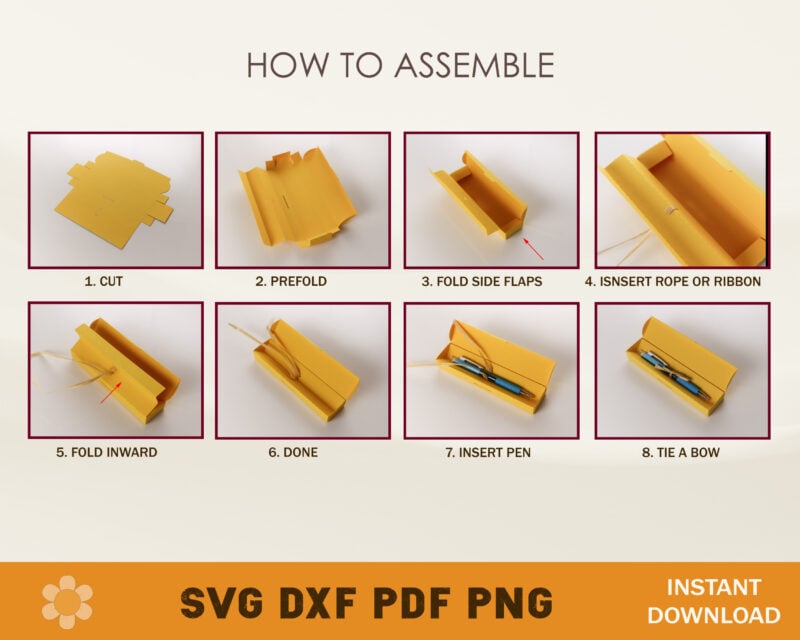 HOW TO ASSEMBLE

1. CUT

2. PREFOLD

3. FOLD SIDE FLAPS

4. ISNSERT ROPE OR RIBBON

5. FOLD INWARD

6. DONE

7. INSERT PEN

8. TIE A BOW

SVG DXF PDF PNG

INSTANT DOWNLOAD